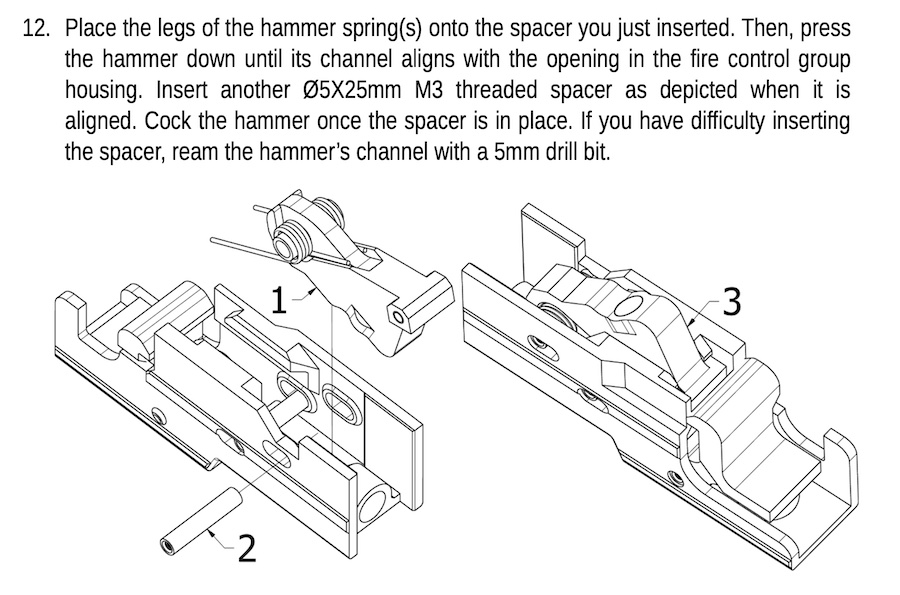 12. Place the legs of the hammer spring(s) onto the spacer you just inserted. Then, press the hammer down until its channel aligns with the opening in the fire control group housing. Insert another Ø5X25mm M3 threaded spacer as depicted when it is aligned. Cock the hammer once the spacer is in place. If you have difficulty inserting the spacer, ream the hammer's channel with a 5mm drill bit.

1

3

2