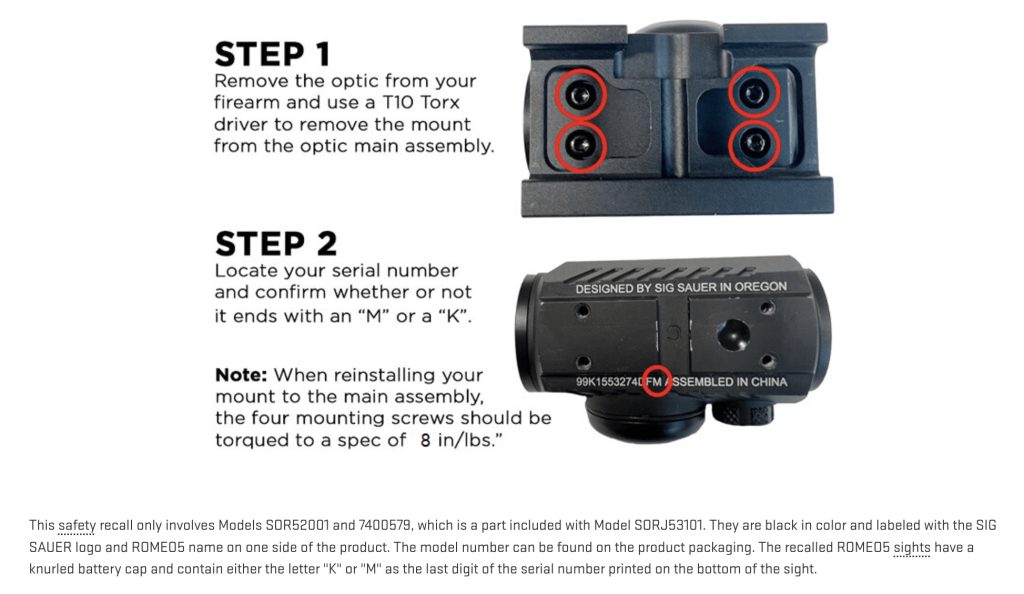 STEP 1
Remove the optic from your firearm and use a T10 Torx driver to remove the mount from the optic main assembly.

STEP 2
Locate your serial number and confirm whether or not it ends with an "M" or a "K".

Note: When reinstalling your mount to the main assembly, the four mounting screws should be torqued to a spec of 8 in/lbs."

DESIGNED BY SIG SAUER IN OREGON

99K1553274DFM ASSEMBLED IN CHINA

This safety recall only involves Models SOR52001 and 7400579, which is a part included with Model SORJ53101. They are black in color and labeled with the SIG SAUER logo and ROMEO5 name on one side of the product. The model number can be found on the product packaging. The recalled ROMEO5 sights have a knurled battery cap and contain either the letter "K" or "M" as the last digit of the serial number printed on the bottom of the sight.